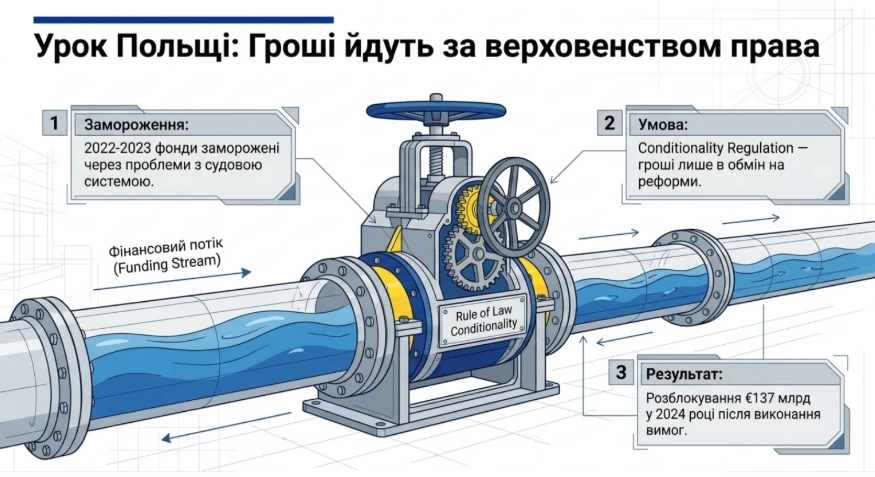 Урок Польщі: Гроші йдуть за верховенством права

1 Замороження:
2022-2023 фонди заморожені через проблеми з судовою системою.

2 Умова:
Conditionality Regulation — гроші лише в обмін на реформи.

Фінансовий потік (Funding Stream)

Rule of Law Conditionality

3 Результат:
Розблокування €137 млрд у 2024 році після виконання вимог.